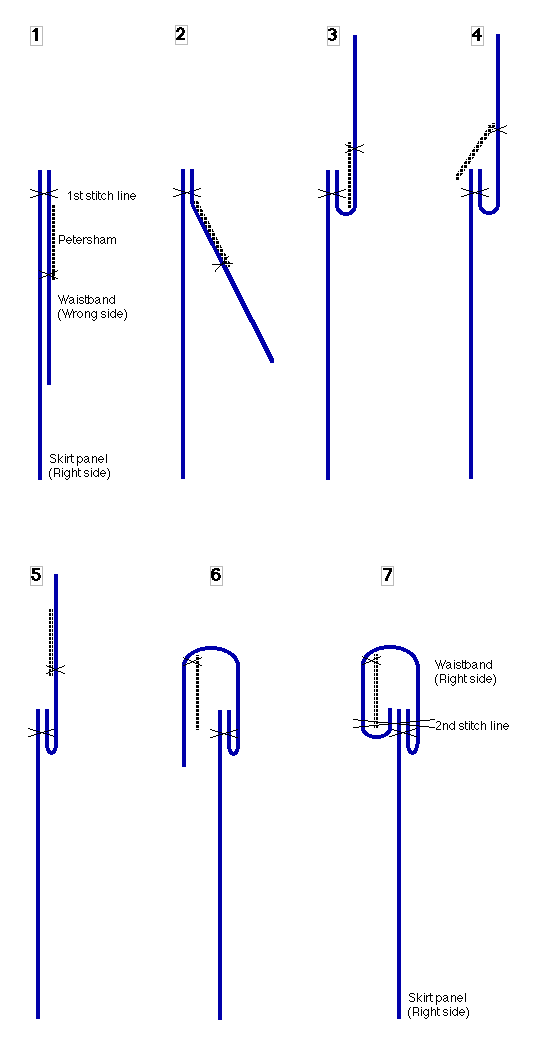 1

1st stitch line

Petersham

Waistband (Wrong side)

Skirt panel (Right side)

2

3

4

5

6

7

Waistband (Right side)

2nd stitch line

Skirt panel (Right side)